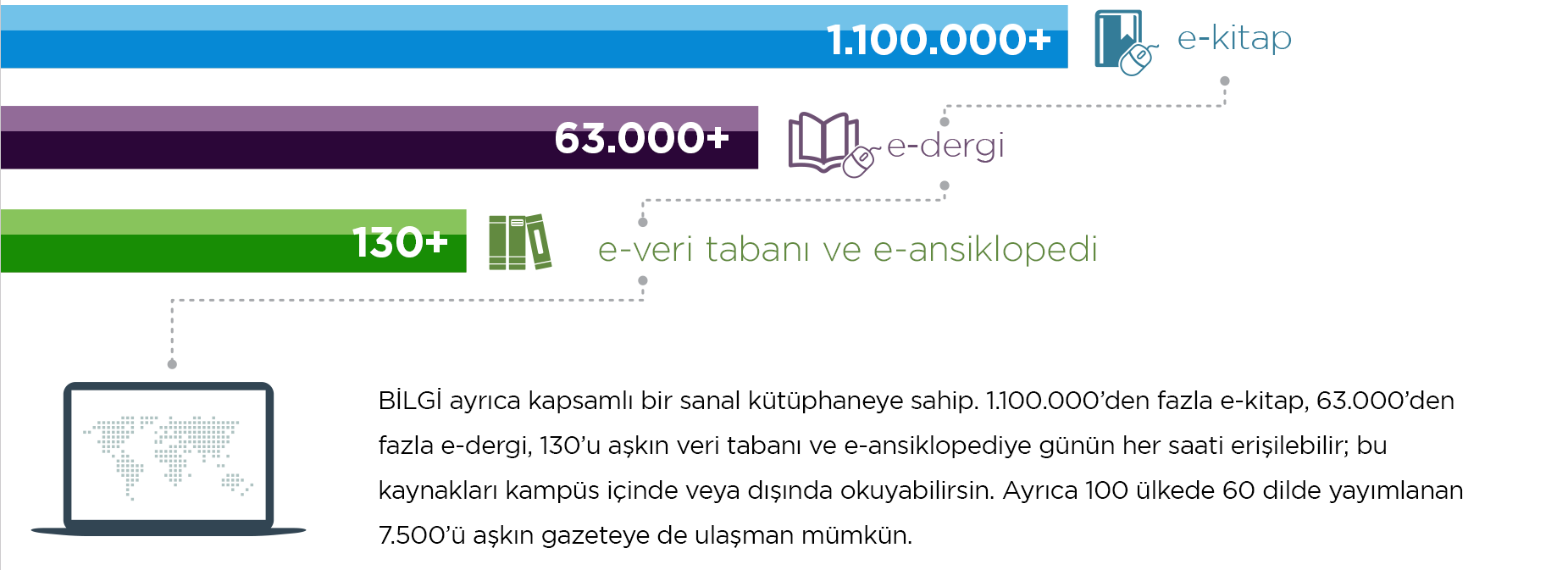 1.100.000+

e-kitap

63.000+

e-dergi

130+

e-veri tabanı ve e-ansiklopedi

BİLGİ ayrıca kapsamlı bir sanal kütüphaneye sahip. 1.100.000'den fazla e-kitap, 63.000'den fazla e-dergi, 130'u aşkın veri tabanı ve e-ansiklopediye günün her saati erişilebilir; bu kaynakları kampüs içinde veya dışında okuyabilirsin. Ayrıca 100 ülkede 60 dilde yayımlanan 7.500'ü aşkın gazeteye de ulaşman mümkün.