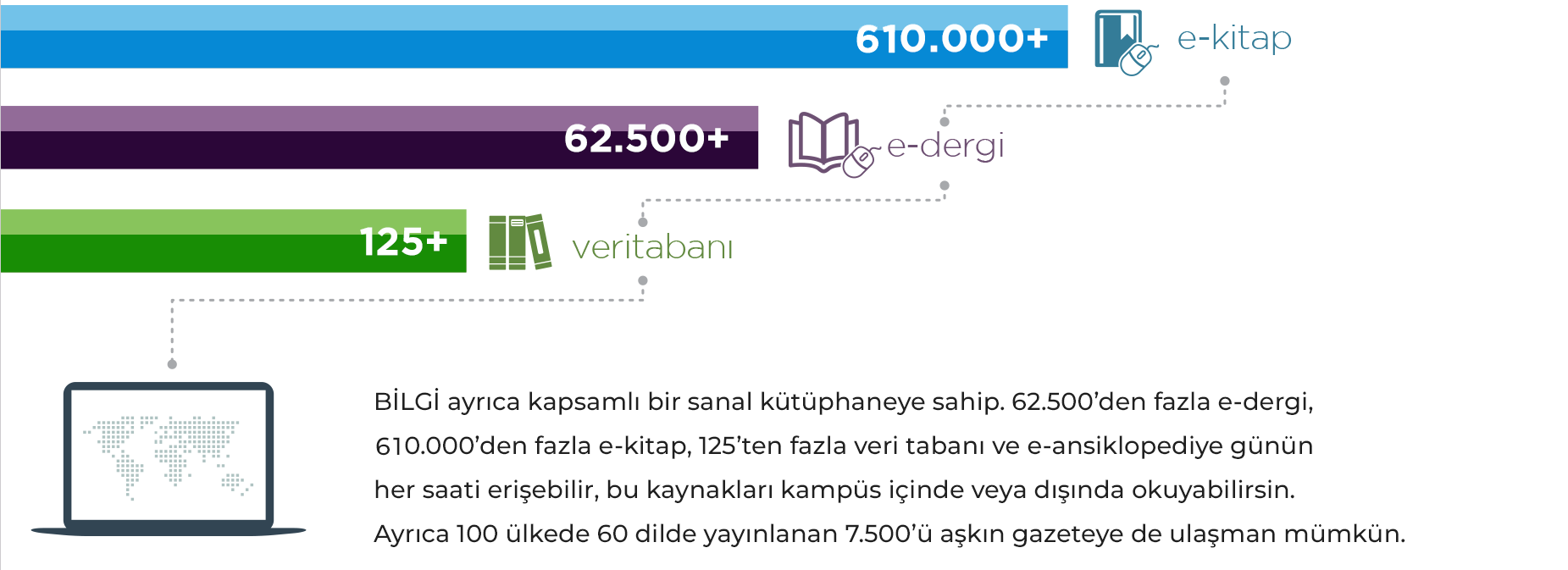 610.000+ e-kitap

62.500+ e-dergi

125+ veritabanı

BİLGİ ayrıca kapsamlı bir sanal kütüphaneye sahip. 62.500'den fazla e-dergi, 610.000'den fazla e-kitap, 125'ten fazla veri tabanı ve e-ansiklopediye günün her saati erişebilir, bu kaynakları kampüs içinde veya dışında okuyabilirsin. Ayrıca 100 ülkede 60 dilde yayınlanan 7.500'ü aşkın gazeteye de ulaşman mümkün.